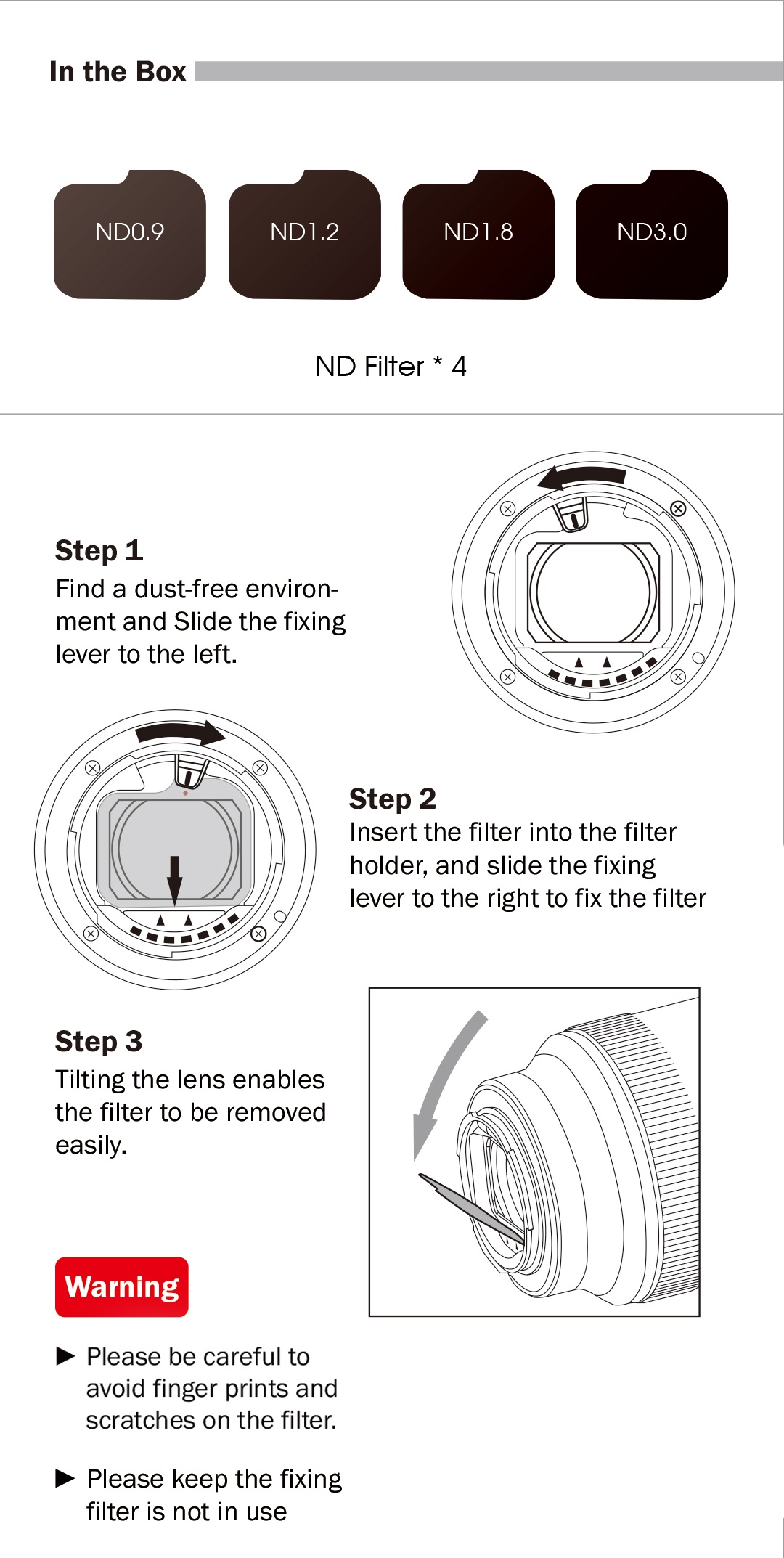 In the Box

ND0.9

ND1.2

ND1.8

ND3.0

ND Filter * 4

Step 1
Find a dust-free environment and Slide the fixing lever to the left.

Step 2
Insert the filter into the filter holder, and slide the fixing lever to the right to fix the filter

Step 3
Tilting the lens enables the filter to be removed easily.

Warning

► Please be careful to avoid finger prints and scratches on the filter.

► Please keep the fixing filter is not in use