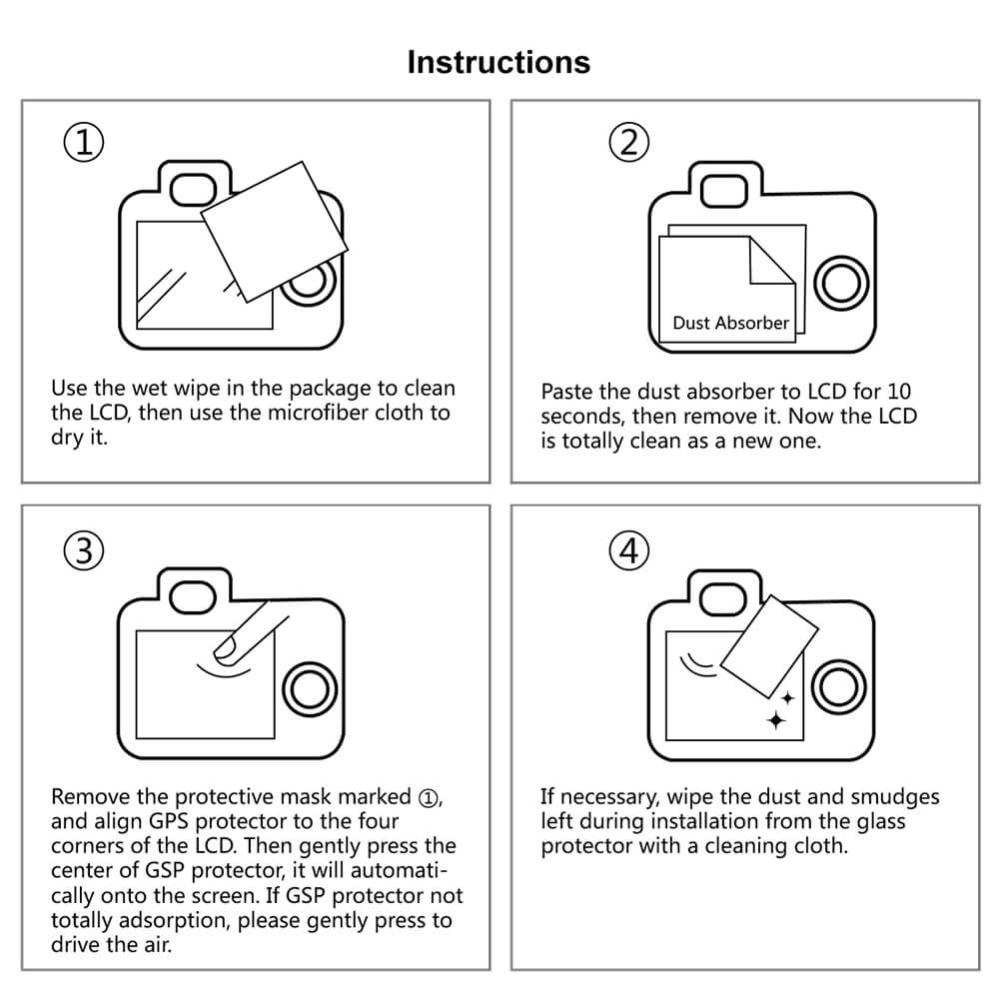 Instructions

①

Use the wet wipe in the package to clean the LCD, then use the microfiber cloth to dry it.

②

Dust Absorber

Paste the dust absorber to LCD for 10 seconds, then remove it. Now the LCD is totally clean as a new one.

③

Remove the protective mask marked ①, and align GPS protector to the four corners of the LCD. Then gently press the center of GSP protector, it will automatically onto the screen. If GSP protector not totally adsorption, please gently press to drive the air.

④

If necessary, wipe the dust and smudges left during installation from the glass protector with a cleaning cloth.