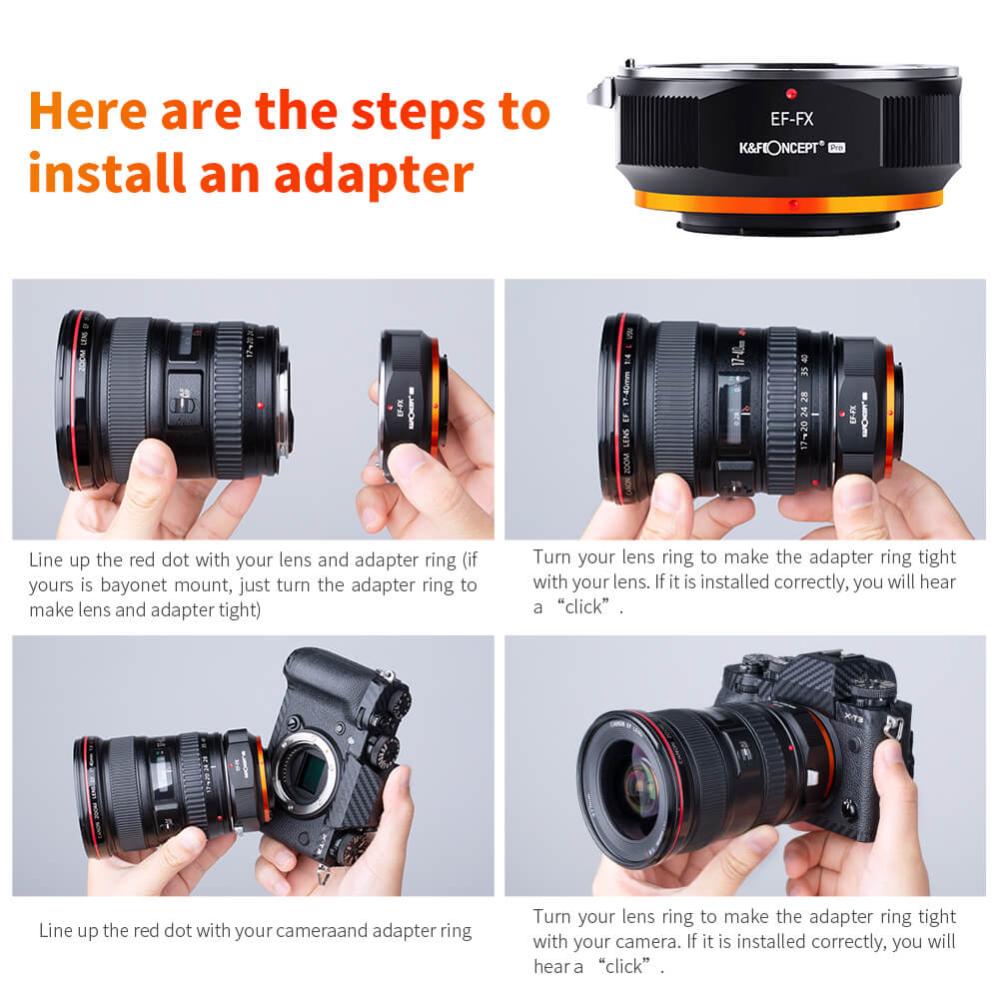 Here are the steps to install an adapter

EF-FX
K&F CONCEPT Pro

Line up the red dot with your lens and adapter ring (if yours is bayonet mount, just turn the adapter ring to make lens and adapter tight)

Turn your lens ring to make the adapter ring tight with your lens. If it is installed correctly, you will hear a “click”.

Line up the red dot with your cameraand adapter ring

Turn your lens ring to make the adapter ring tight with your camera. If it is installed correctly, you will hear a “click”.